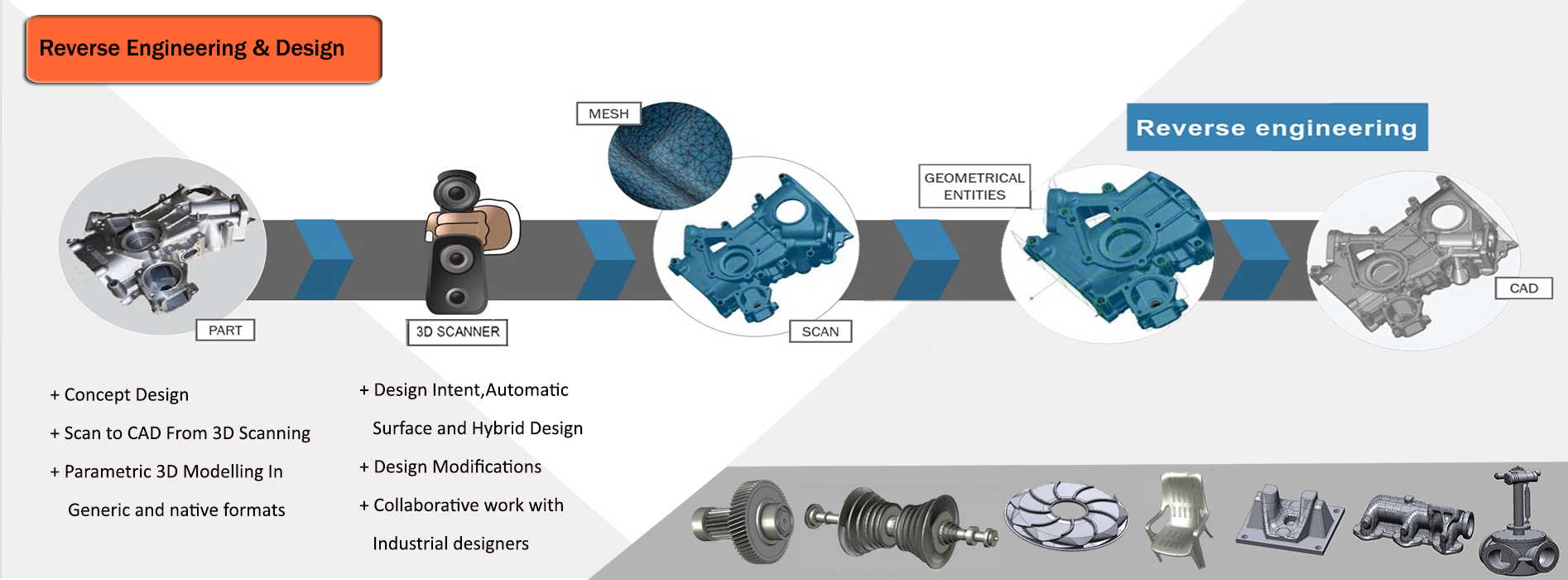 Reverse Engineering & Design

MESH

Reverse engineering

GEOMETRICAL ENTITIES

PART

3D SCANNER

SCAN

CAD

+ Concept Design

+ Scan to CAD From 3D Scanning

+ Parametric 3D Modelling In Generic and native formats

+ Design Intent,Automatic Surface and Hybrid Design

+ Design Modifications

+ Collaborative work with Industrial designers